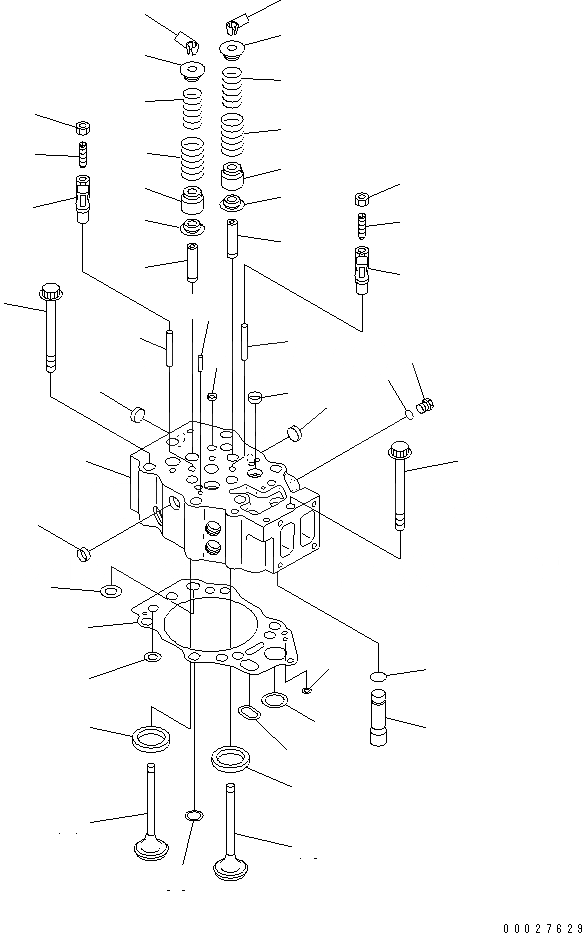 00027629