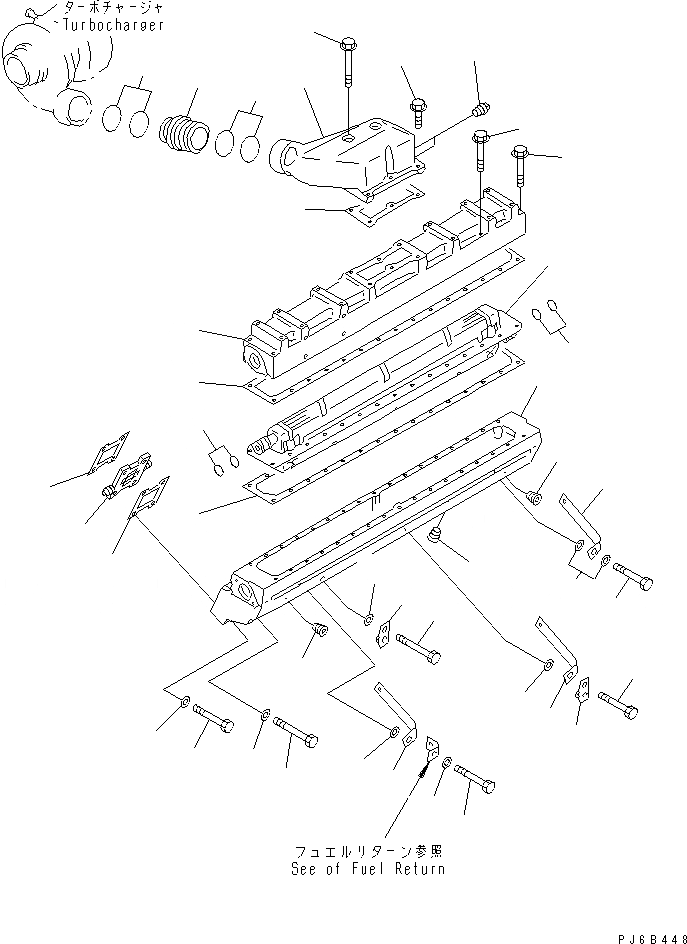 ターボチャージャ
Turbocharger

フュエルリターン参照
See of Fuel Return

PJ6B448