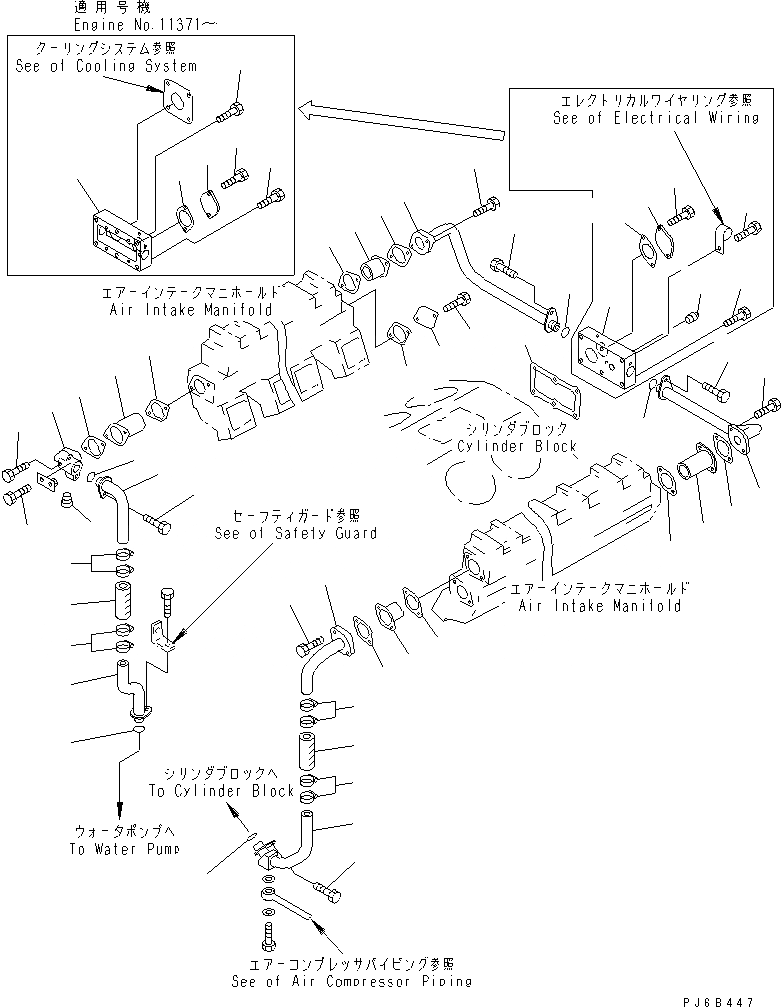 適用号機
Engine No.11371~

クーリングシステム参照
See of Cooling System

エレクトリカルワイヤリング参照
See of Electrical Wiring

エアーインテークマニホールド
Air Intake Manifold

シリンダブロック
Cylinder Block

セーフティガード参照
See of Safety Guard

エアーインテークマニホールド
Air Intake Manifold

シリンダブロックへ
To Cylinder Block

ウォータポンプへ
To Water Pump

エアーコンプレッサパイピング参照
See of Air Compressor Piping

PJ6B447