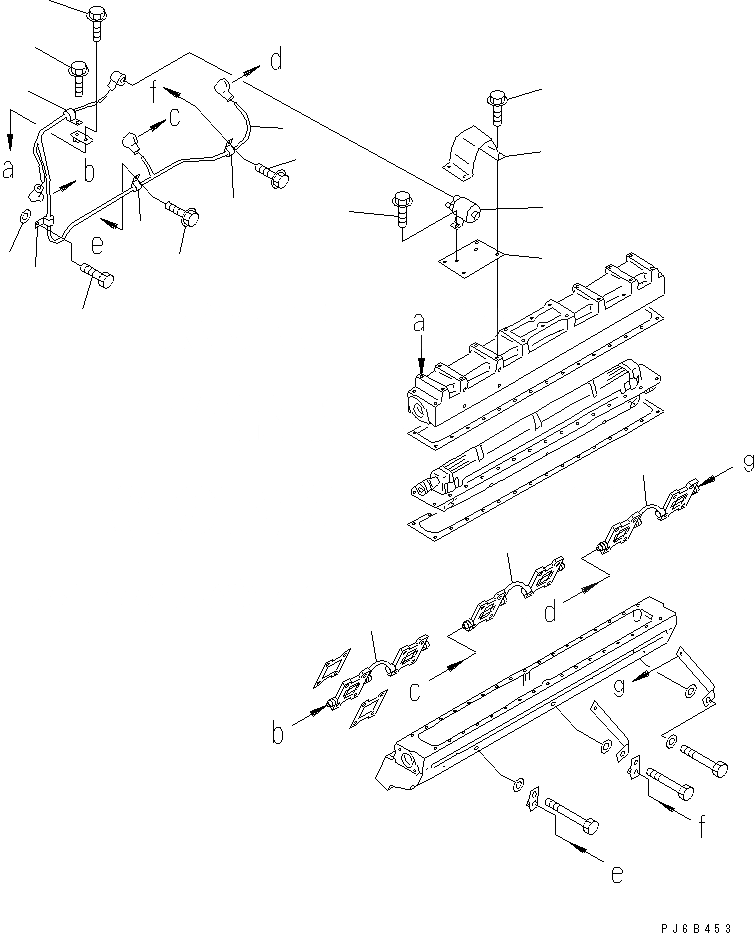 d
f
c
a
b
e
a
g
d
c
g
b
f
e
PJ6B453