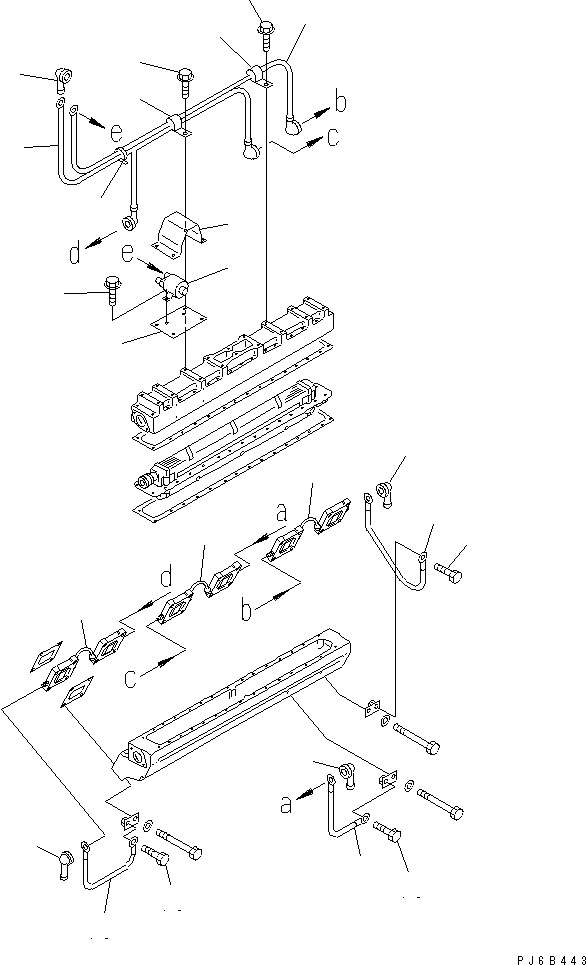 b
e
c
d
e
a
d
b
c
a
PJ6B443