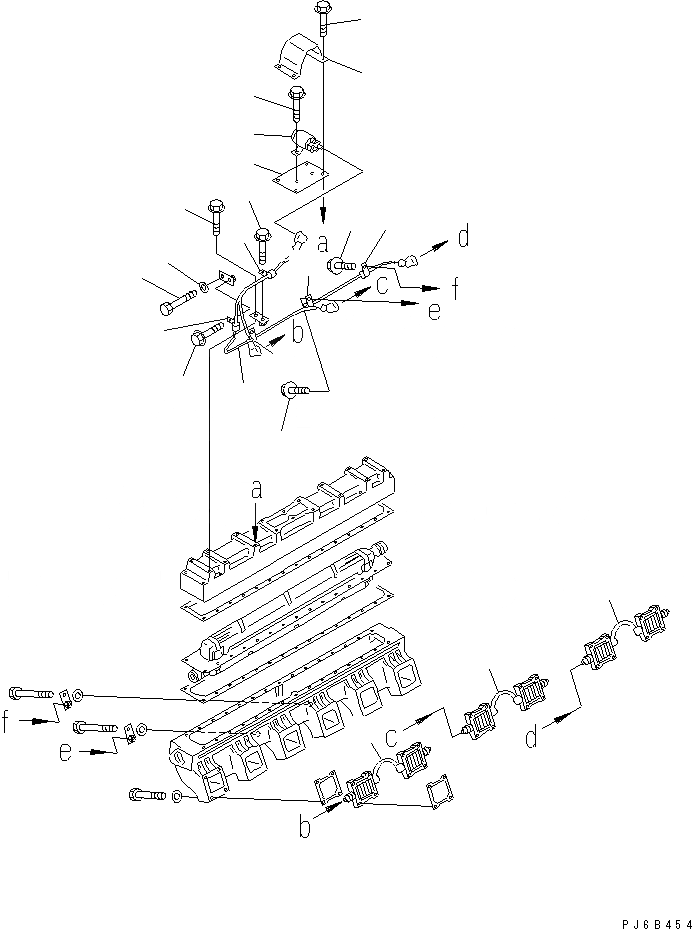 a
d
c
f
e
b
a
f
e
c
d
b
PJ6B454