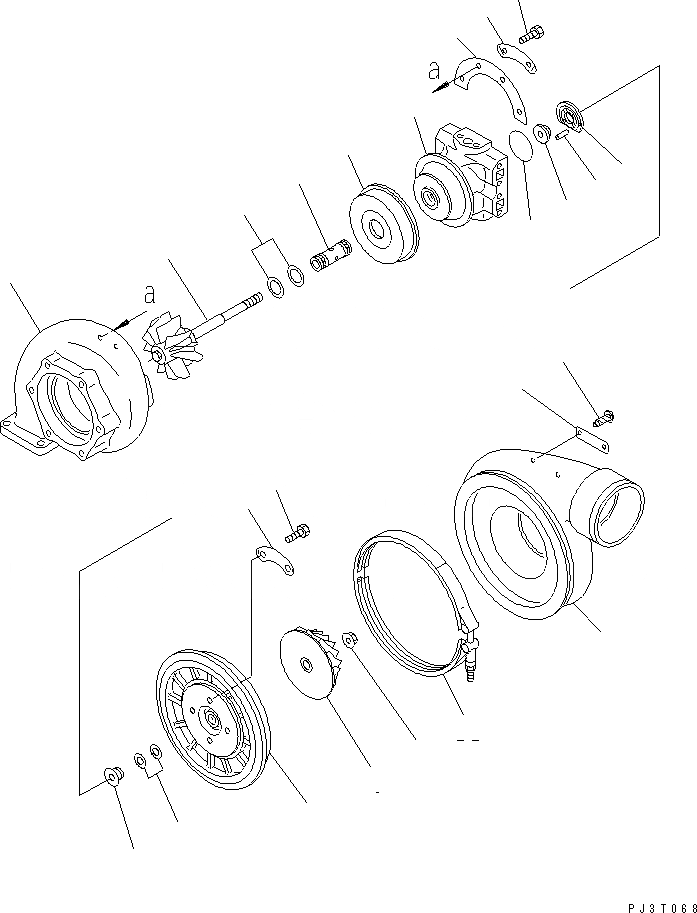 a

a

PJ3T068