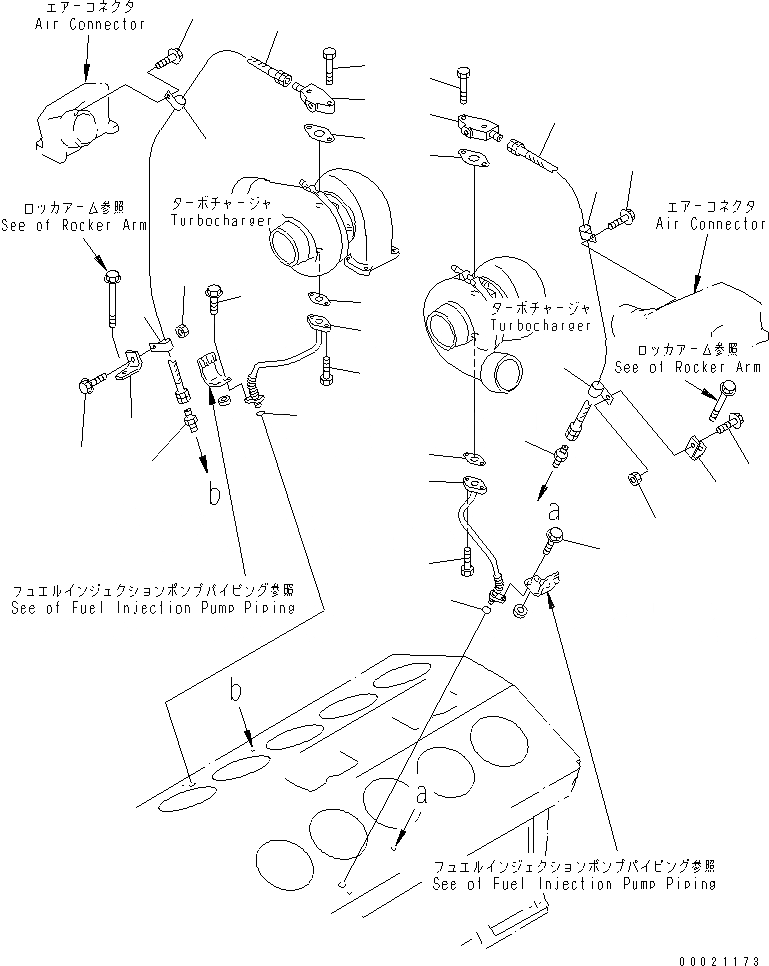 エアーコネクタ
Air Connector

ロッカアーム参照
See of Rocker Arm

ターボチャージャ
Turbocharger

エアーコネクタ
Air Connector

ターボチャージャ
Turbocharger

ロッカアーム参照
See of Rocker Arm

b

a

フュエルインジェクションポンプパイピング参照
See of Fuel Injection Pump Piping

b

a

フュエルインジェクションポンプパイピング参照
See of Fuel Injection Pump Piping

00021173