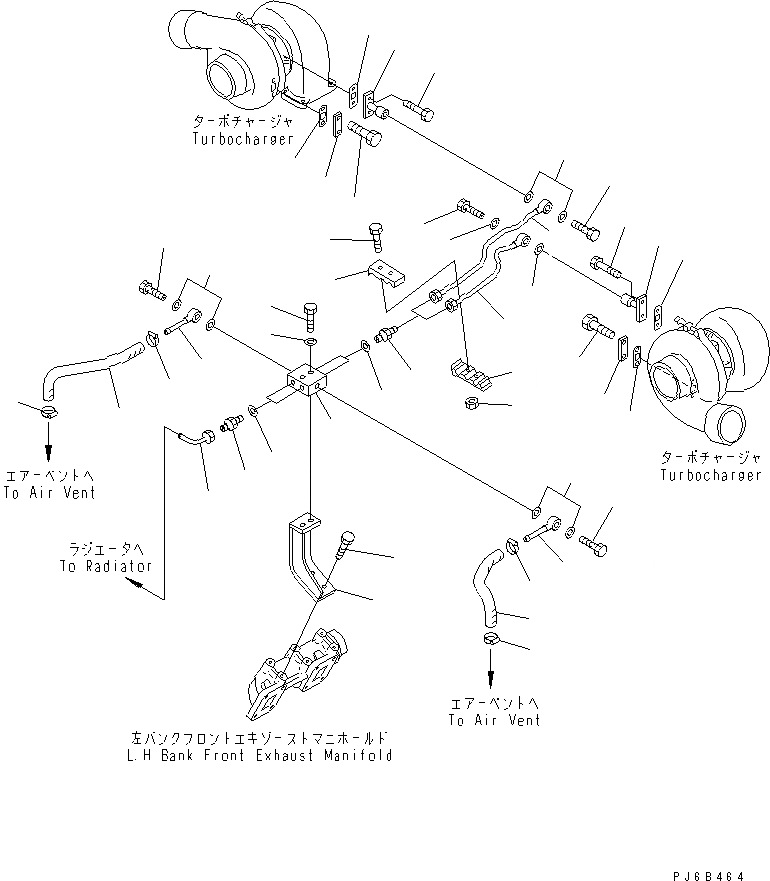 ターボチャージャ
Turbocharger

ターボチャージャ
Turbocharger

エアーベントへ
To Air Vent

ラジエータへ
To Radiator

エアーベントへ
To Air Vent

左バンクフロントエキゾーストマニホールド
L.H Bank Front Exhaust Manifold

PJ6B464