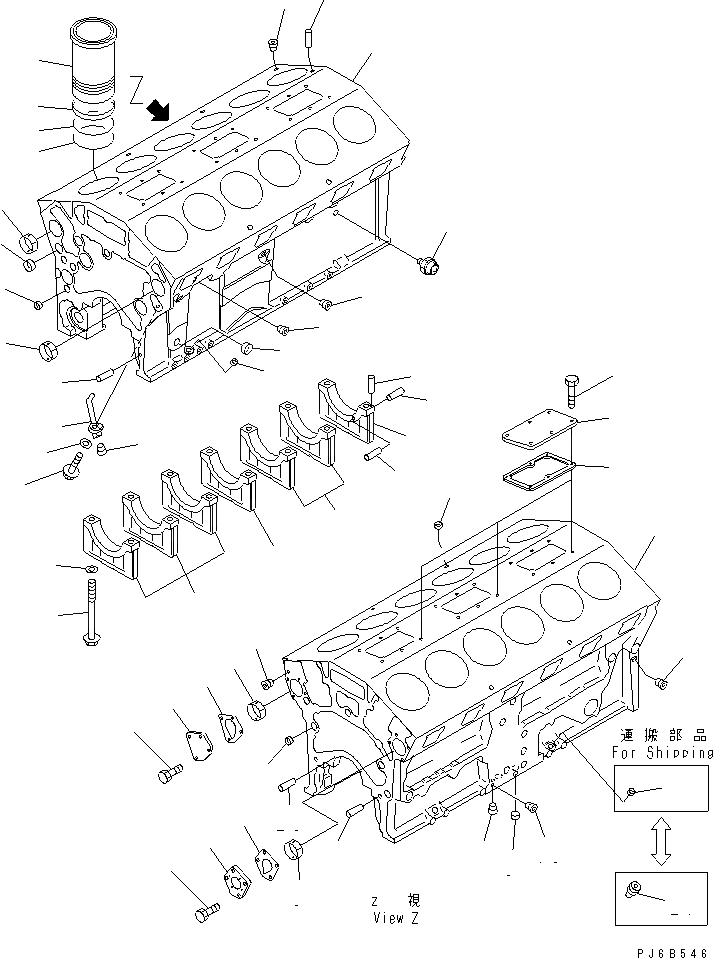 Z

運搬部品
For Shipping

Z 視
View Z

PJ6B546