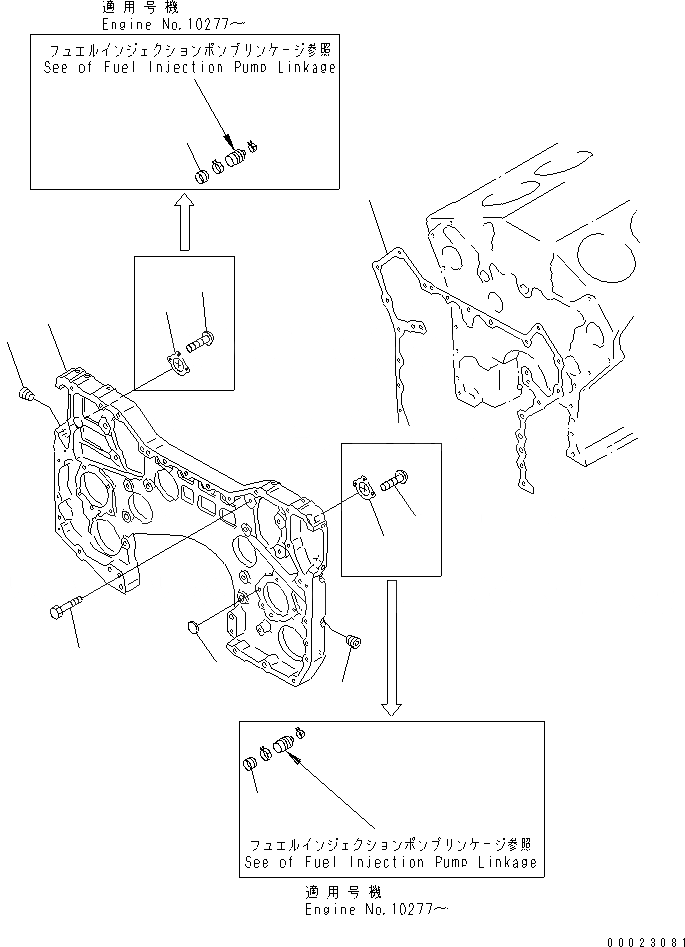 適用号機
Engine No.10277～

フュエルインジェクションポンプリンケージ参照
See of Fuel Injection Pump Linkage

フュエルインジェクションポンプリンケージ参照
See of Fuel Injection Pump Linkage

適用号機
Engine No.10277～

00023081