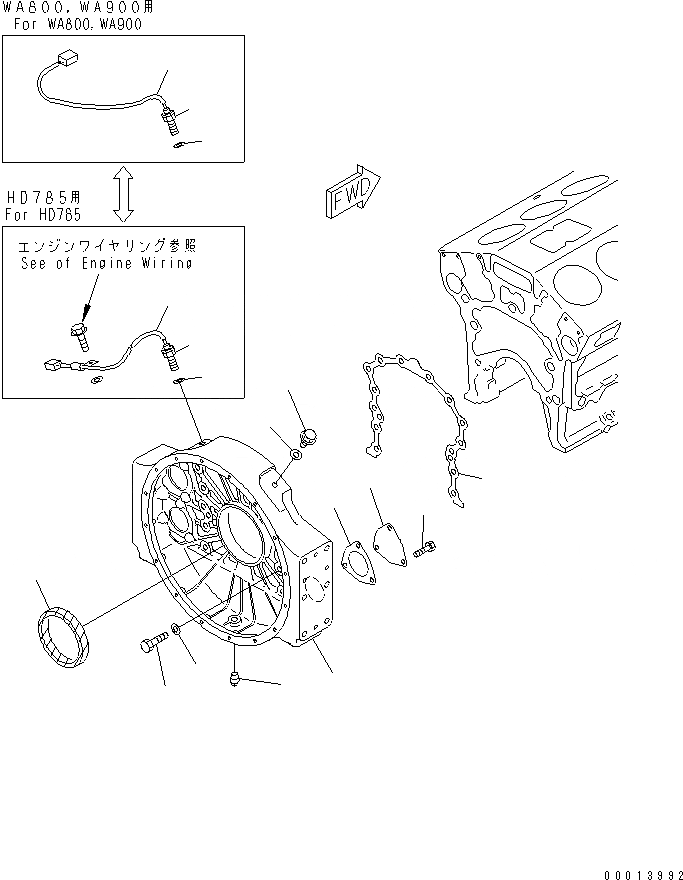 WA800, WA900用
For WA800, WA900

HD785用
For HD785

エンジンワイヤリング参照
See of Engine Wiring

FWD

00013992