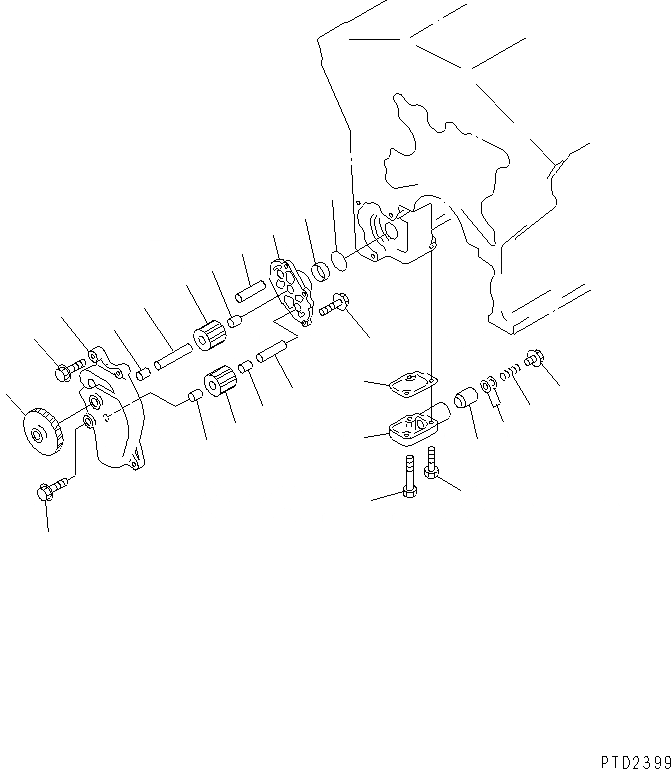 PTD2399