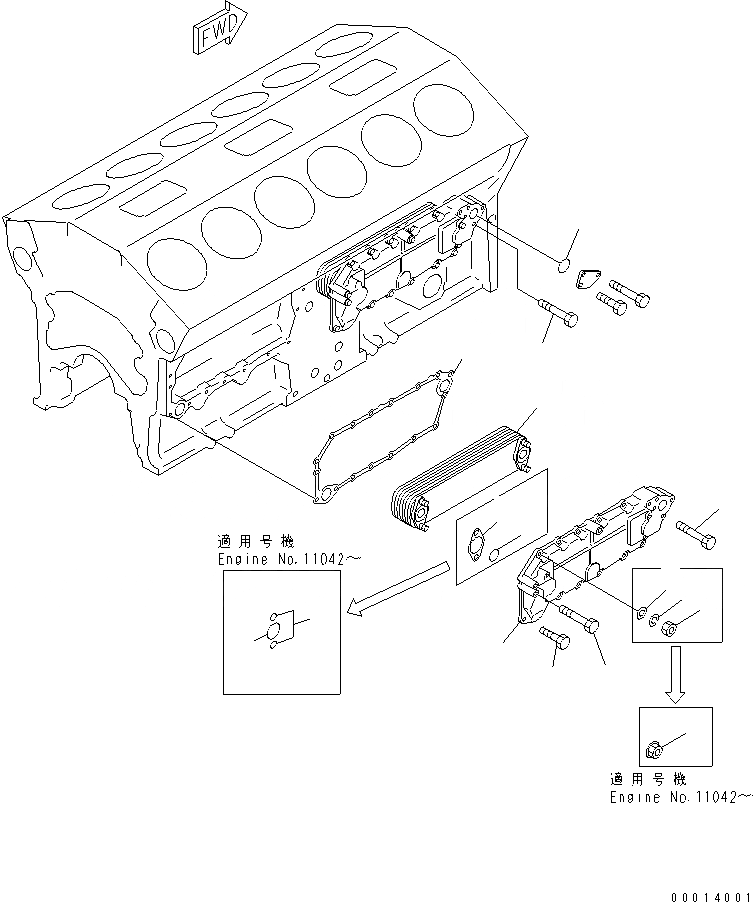 FWD

適用号機
Engine No.11042~

適用号機
Engine No.11042~

00014001