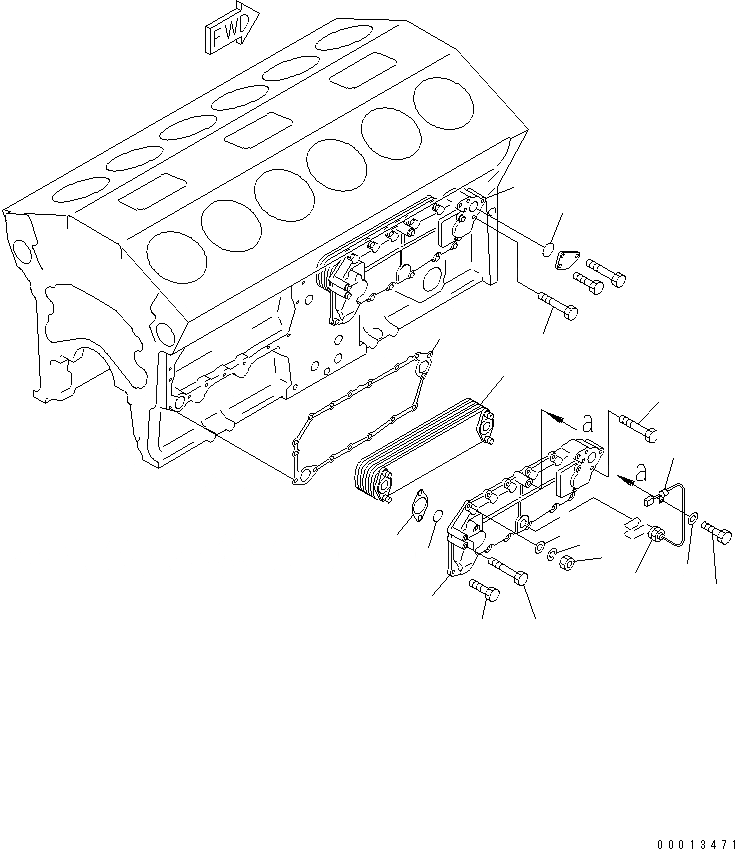 FWD

a

a

00013471