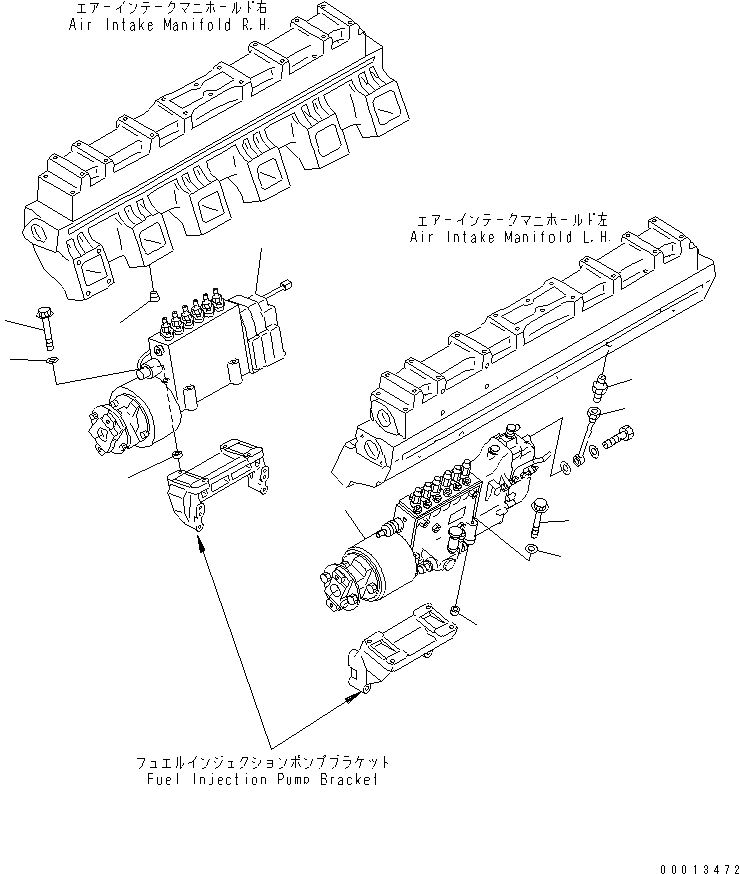 エアーインテークマニホールド右
Air Intake Manifold R.H.

エアーインテークマニホールド左
Air Intake Manifold L.H.

フュエルインジェクションポンプブラケット
Fuel Injection Pump Bracket

00013472