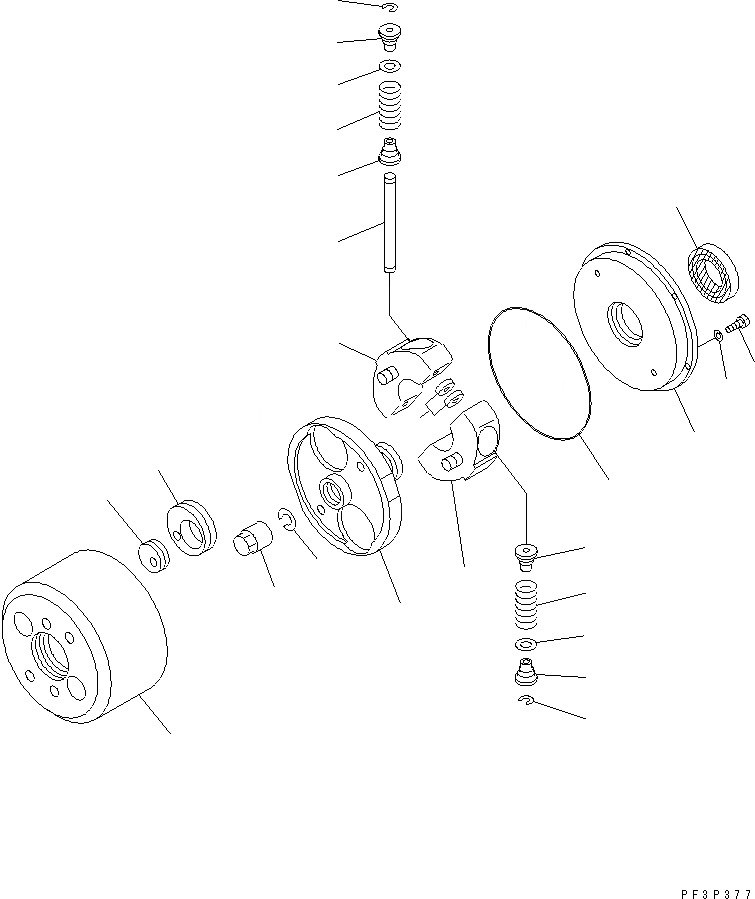 PF3P377