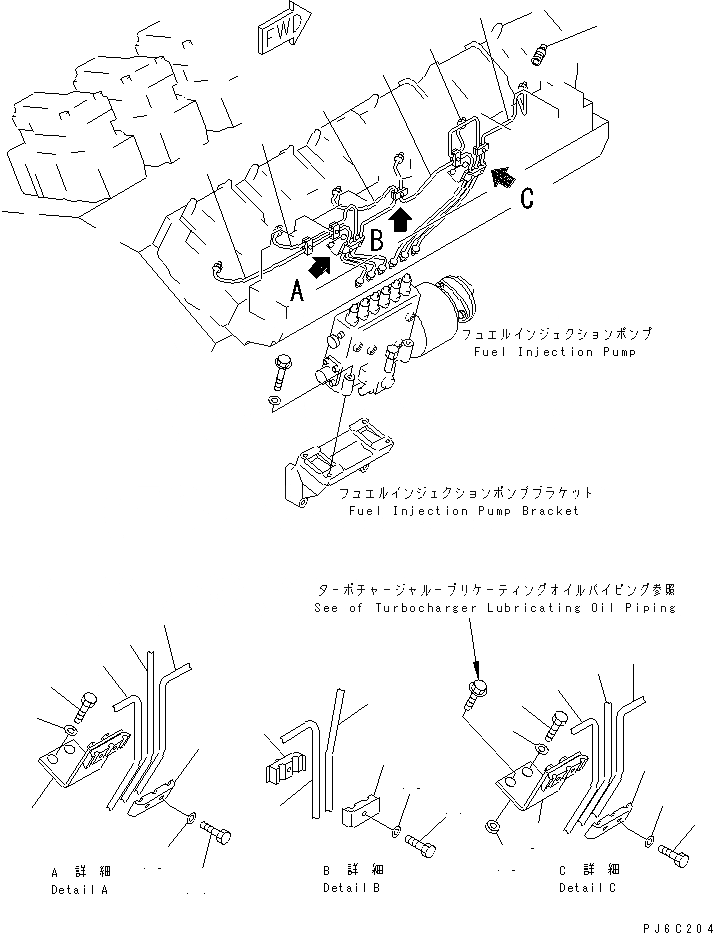 FWD

C

B

A

フュエルインジェクションポンプ
Fuel Injection Pump

フュエルインジェクションポンプブラケット
Fuel Injection Pump Bracket

ターボチャージャルーブリケーティングオイルパイピング参照
See of Turbocharger Lubricating Oil Piping

A 詳 細
Detail A

B 詳 細
Detail B

C 詳 細
Detail C

PJ6C204