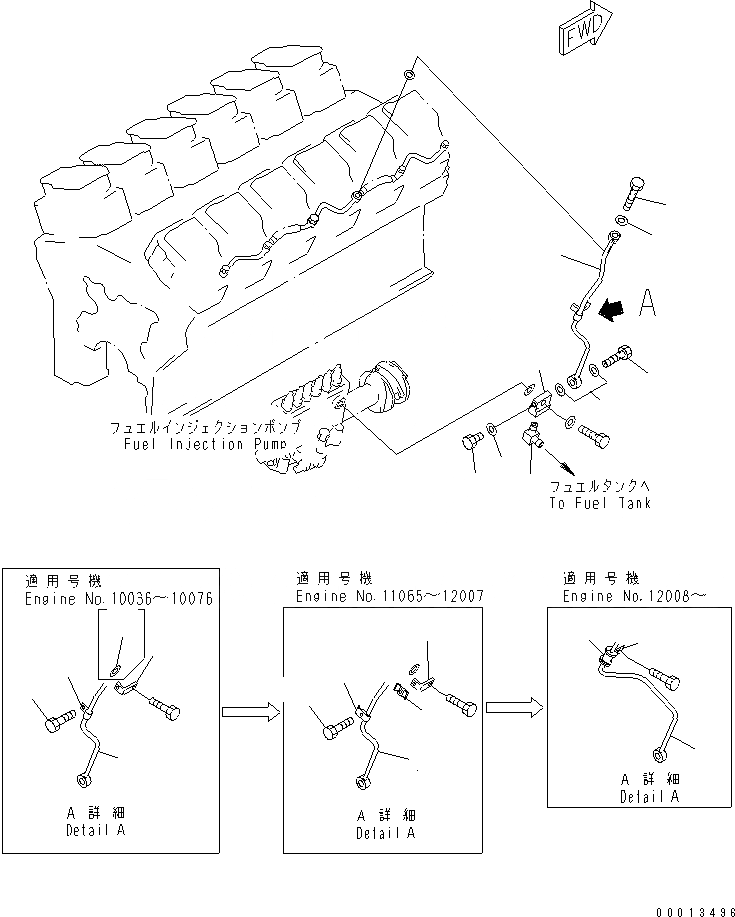 FWD

A

フュエルインジェクションポンプ
Fuel Injection Pump

フュエルタンクへ
To Fuel Tank

適用号機
Engine No.10036~10076

A 詳細
Detail A

適用号機
Engine No.11065~12007

A 詳細
Detail A

適用号機
Engine No.12008~

A 詳細
Detail A

00013496