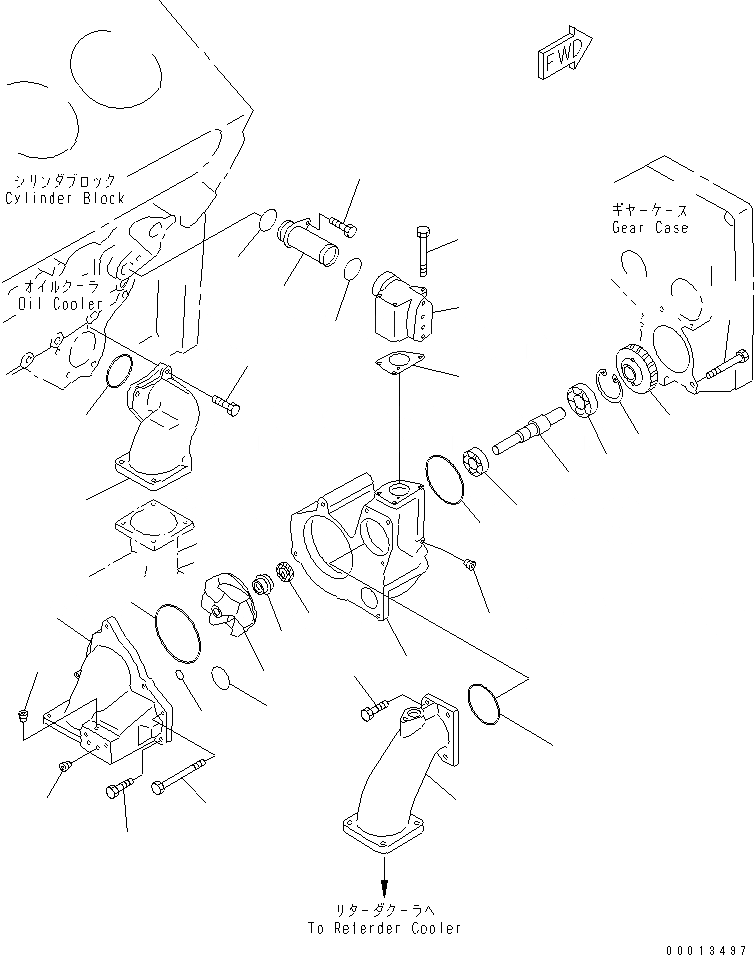 FWD

シリンダブロック
Cylinder Block

ギヤーケース
Gear Case

オイルクーラ
Oil Cooler

リターダクーラへ
To Reterder Cooler

00013497