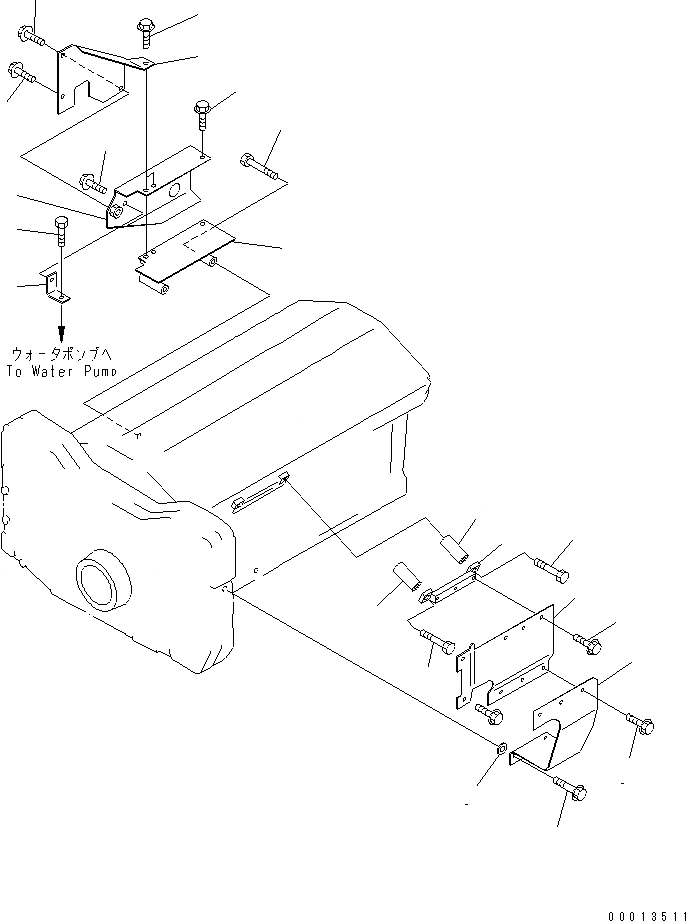 ウォータポンプへ
To Water Pump

00013511