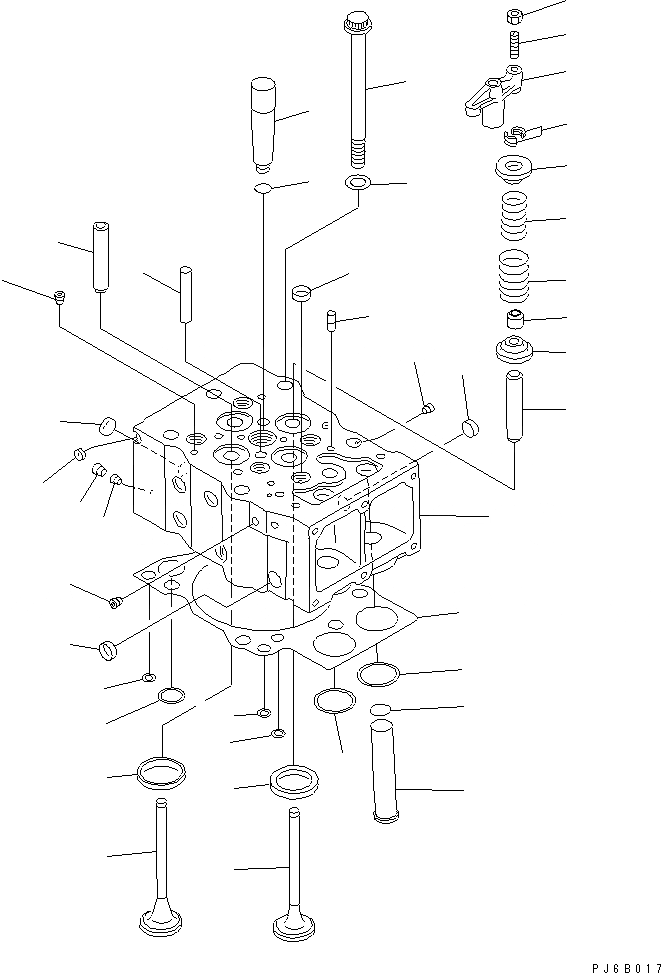 PJ6B017