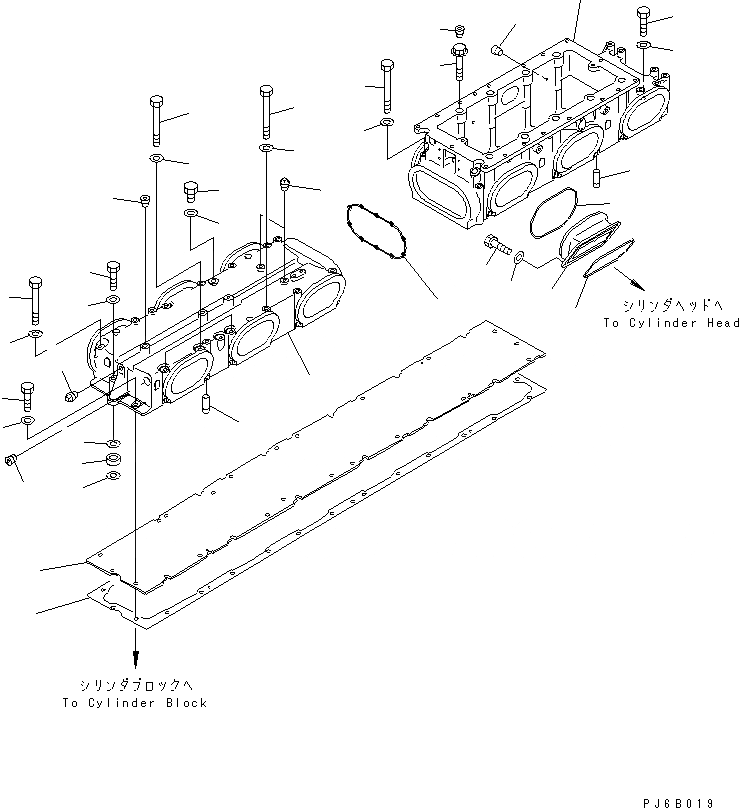 シリンダヘッドへ
To Cylinder Head

シリンダブロックへ
To Cylinder Block

PJ6B019