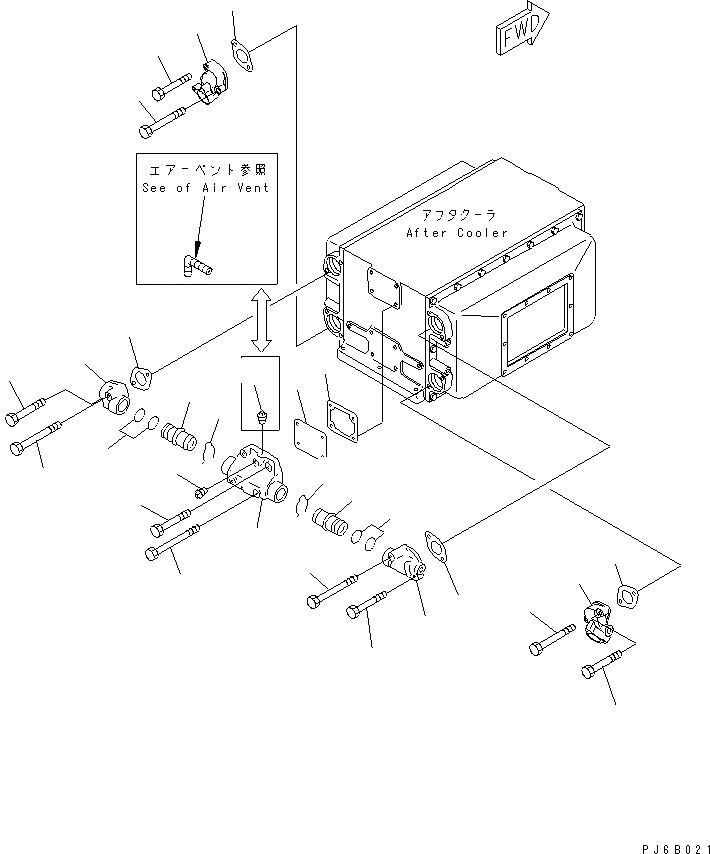 FWD

エアーベント参照
See of Air Vent

アフタクーラ
After Cooler

PJ6B021