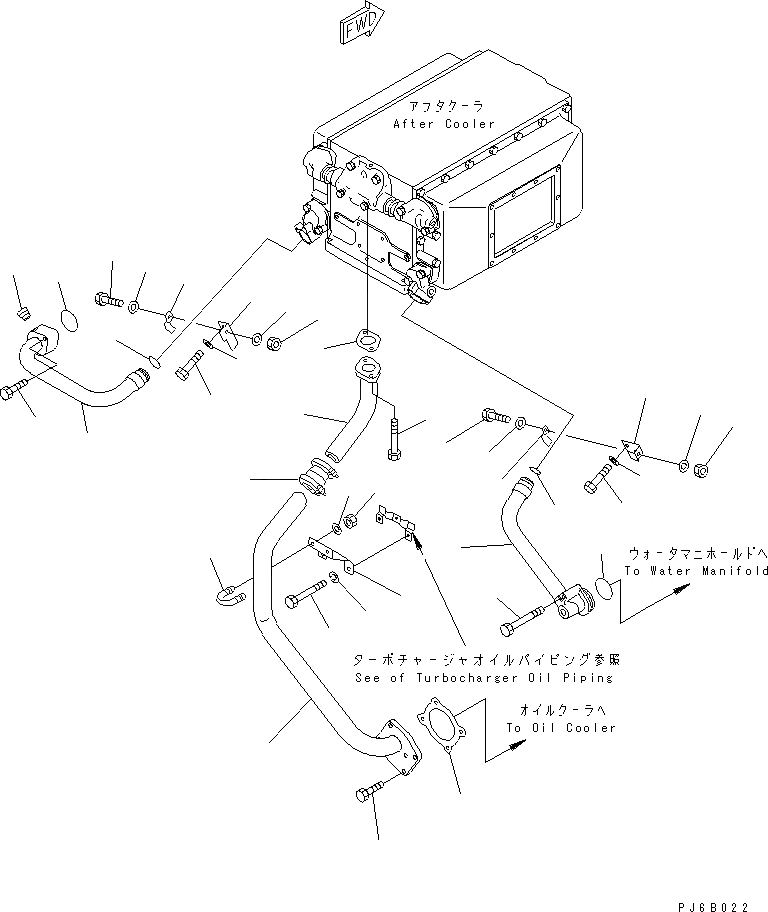 FWD

アフタクーラ
After Cooler

ウォータマニホールドへ
To Water Manifold

ターボチャージャオイルパイピング参照
See of Turbocharger Oil Piping

オイルクーラへ
To Oil Cooler

PJ6B022