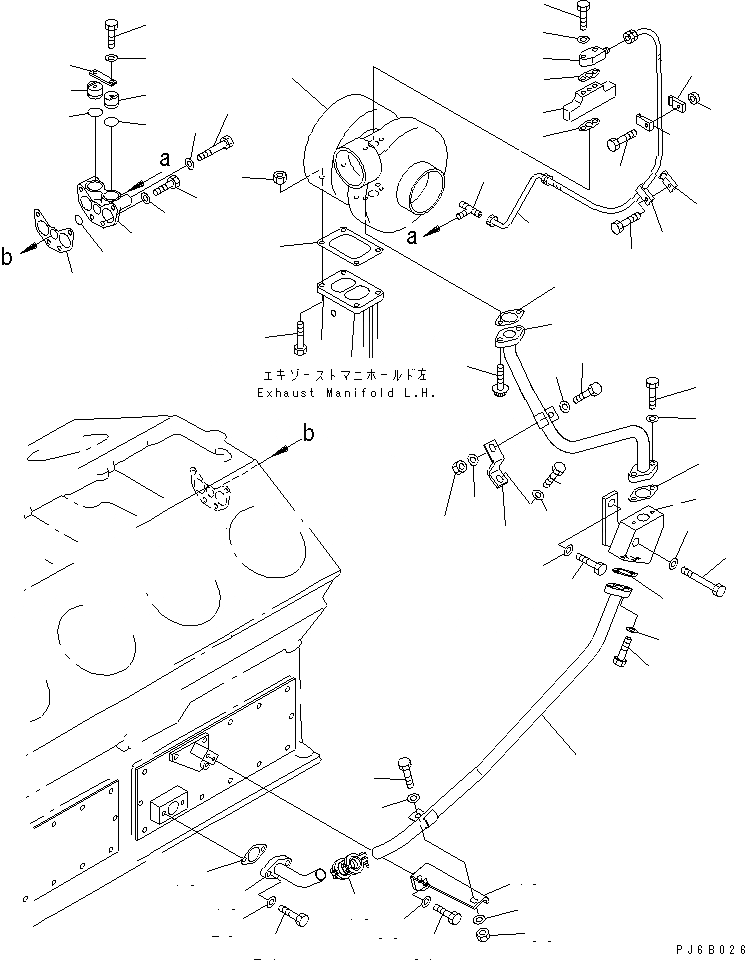 a
b
a
エキゾーストマニホールド左
Exhaust Manifold L.H.
b
PJ6B026