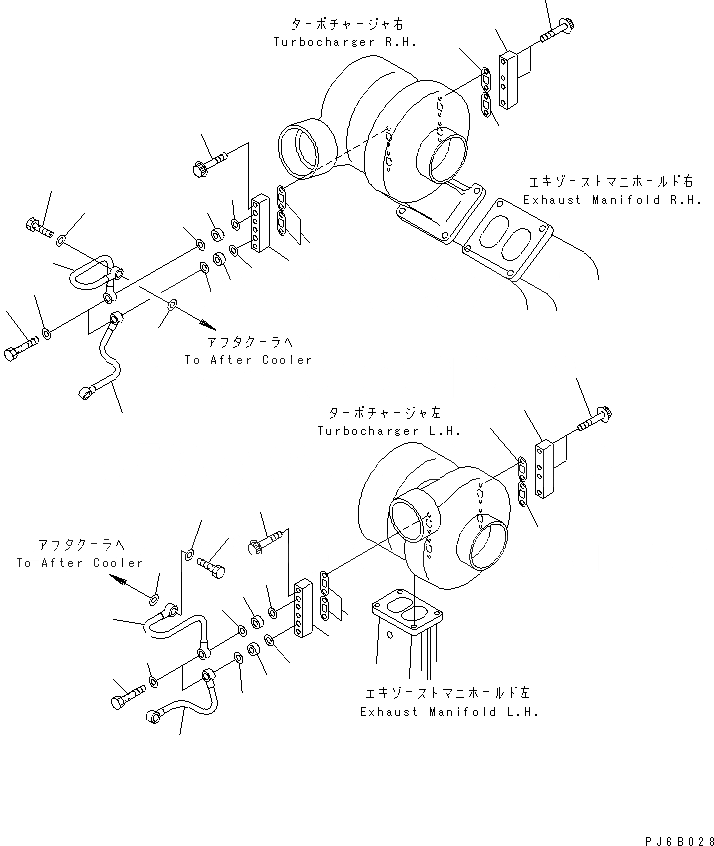 ターボチャージャ右
Turbocharger R.H.

エキゾーストマニホールド右
Exhaust Manifold R.H.

アフタクーラへ
To After Cooler

ターボチャージャ左
Turbocharger L.H.

アフタクーラへ
To After Cooler

エキゾーストマニホールド左
Exhaust Manifold L.H.

PJ6B028