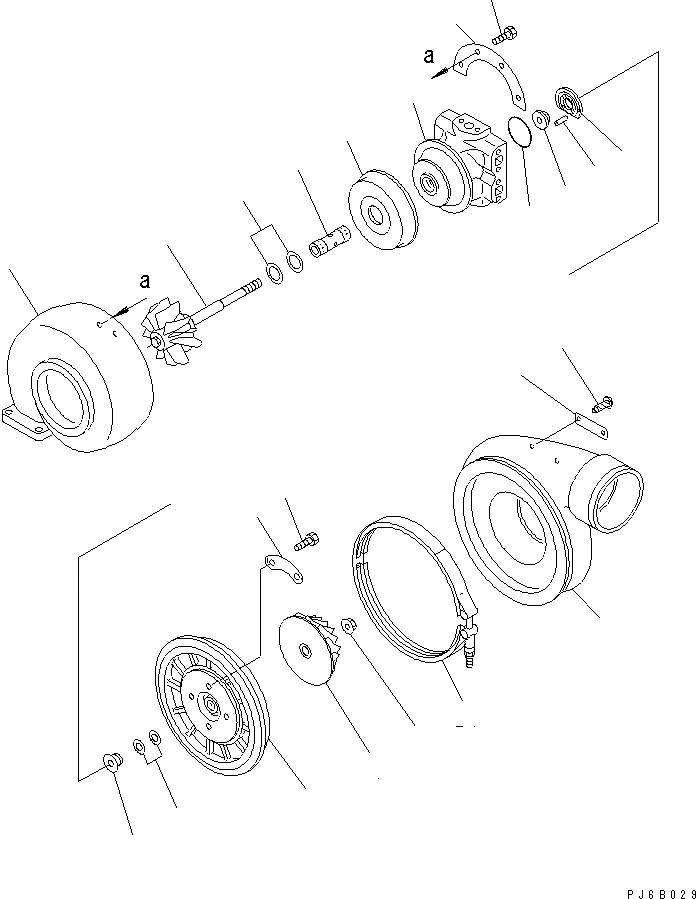 a

a

PJ6B029