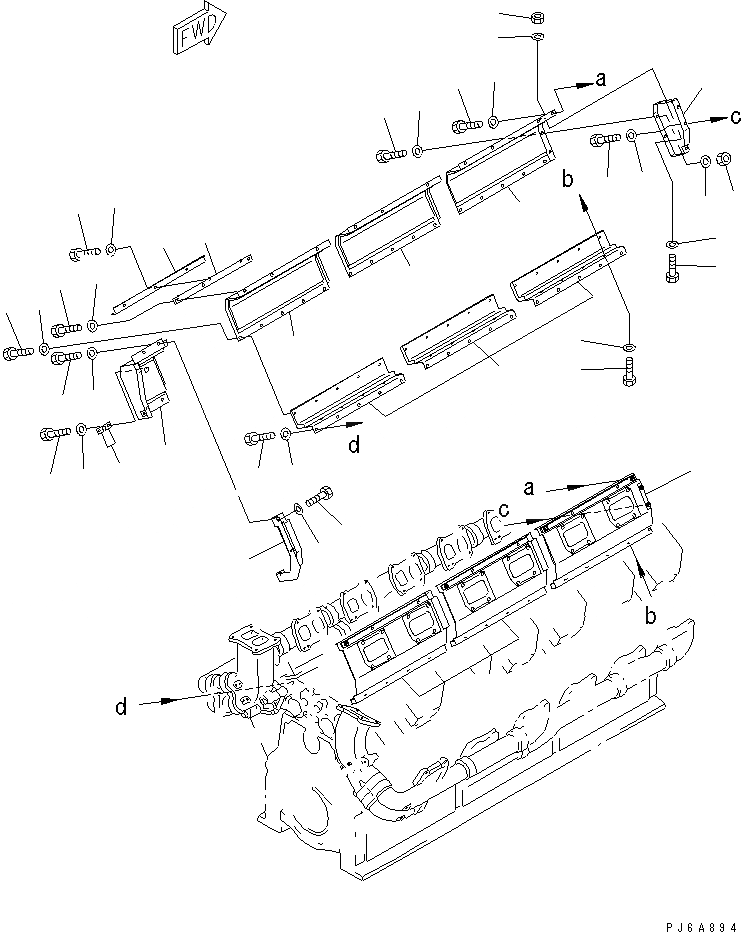 FWD
a
c
b
d
a
c
b
d
PJ6A894