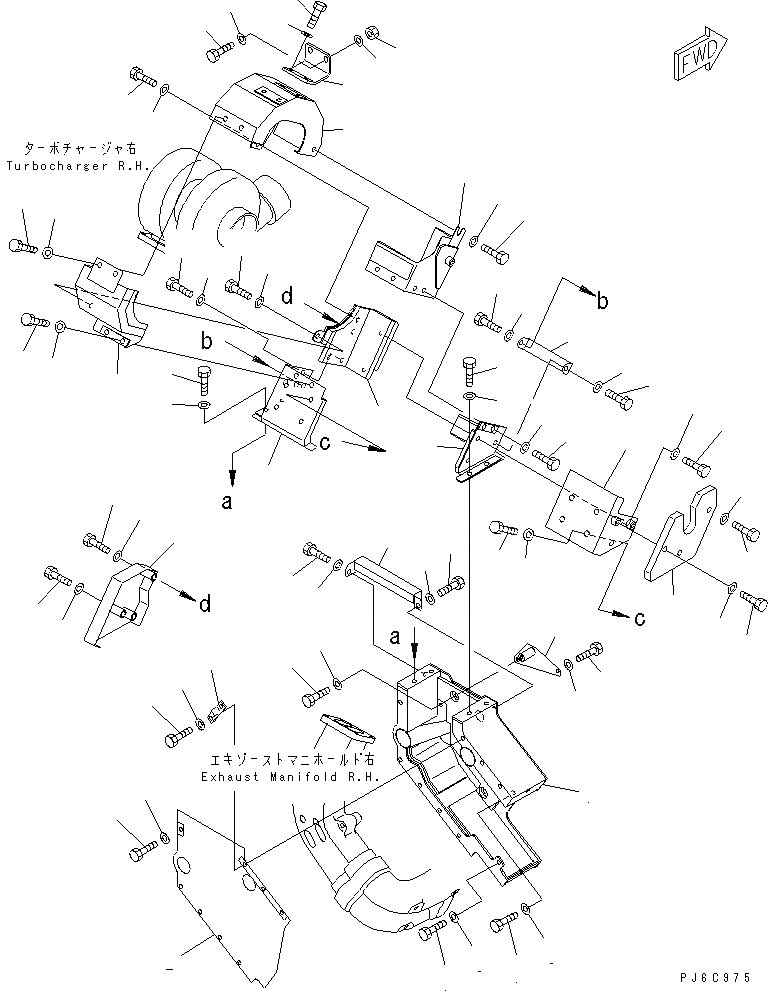 FWD

ターボチャージャ右
Turbocharger R.H.

d

b

b

c

a

d

c

a

エキゾーストマニホールド右
Exhaust Manifold R.H.

PJ6C975