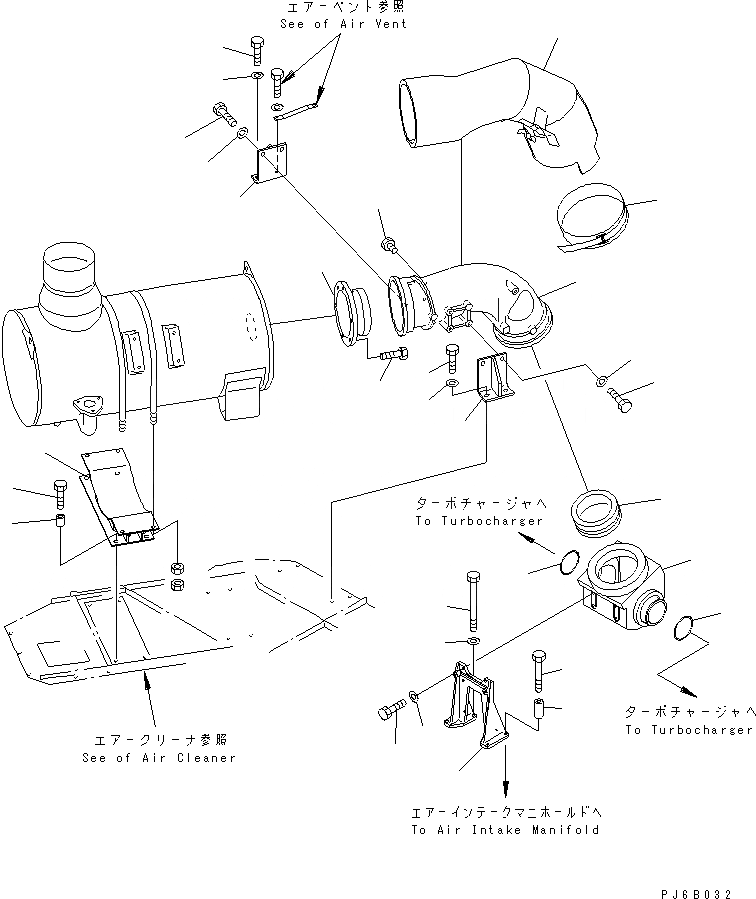 エアーベント参照
See of Air Vent

ターボチャージャへ
To Turbocharger

ターボチャージャへ
To Turbocharger

エアークリーナ参照
See of Air Cleaner

エアーインテークマニホールドへ
To Air Intake Manifold

PJ6B032