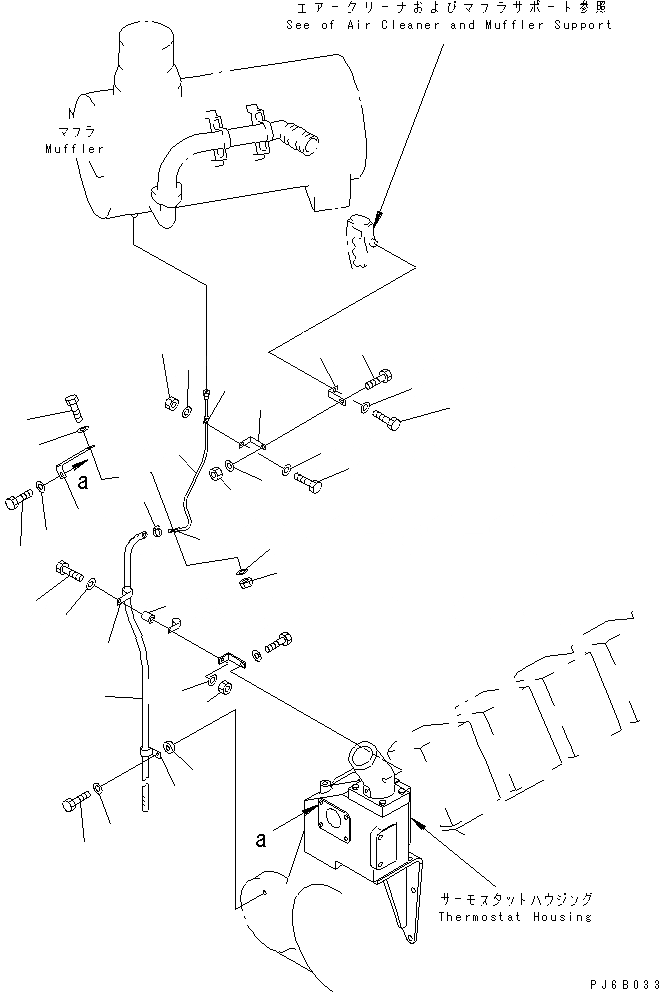 エアークリーナおよびマフラサポート参照
See of Air Cleaner and Muffler Support

マフラ
Muffler

a

a

サーモスタットハウジング
Thermostat Housing

PJ6B033