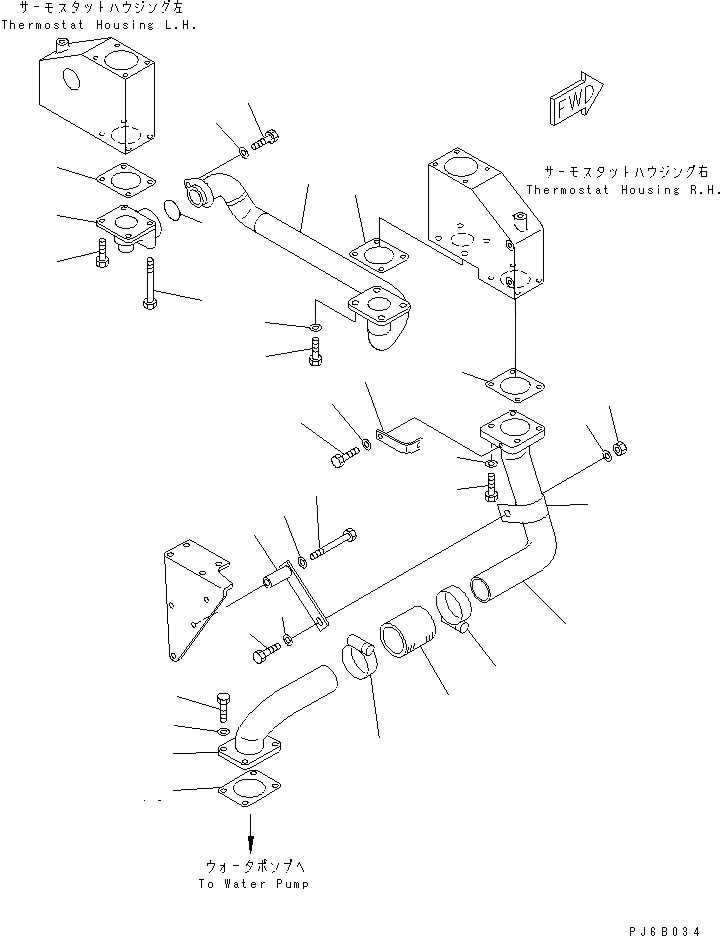 サーモスタットハウジング左
Thermostat Housing L.H.

FWD

サーモスタットハウジング右
Thermostat Housing R.H.

ウォータポンプへ
To Water Pump

PJ6B034