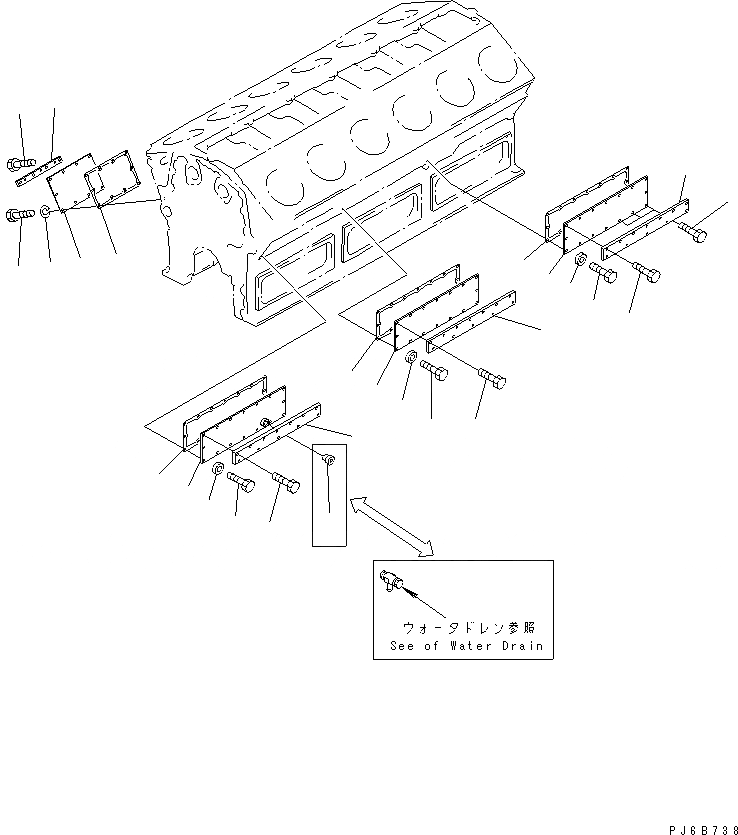 ウォータドレン参照
See of Water Drain

PJ6B738