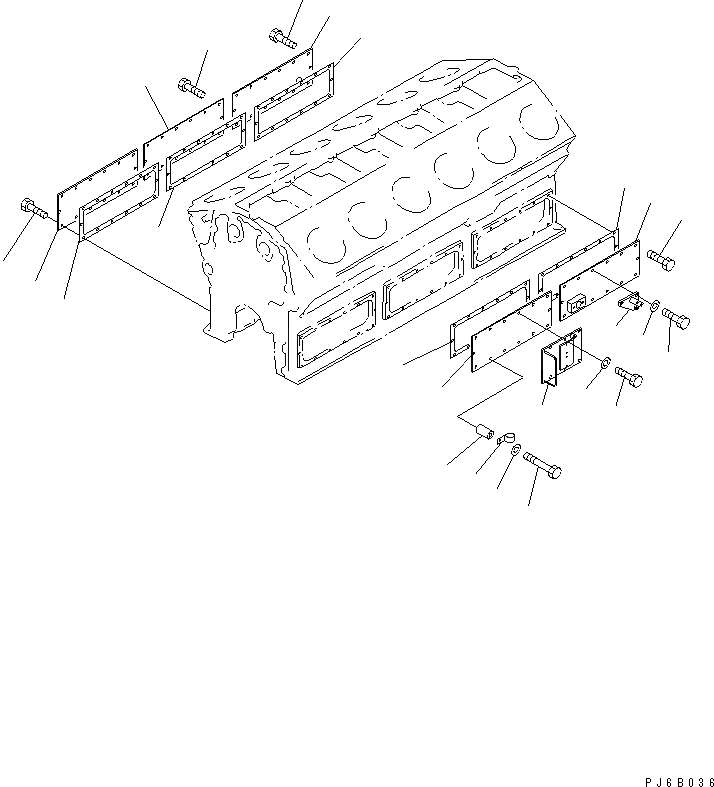 PJ6B036