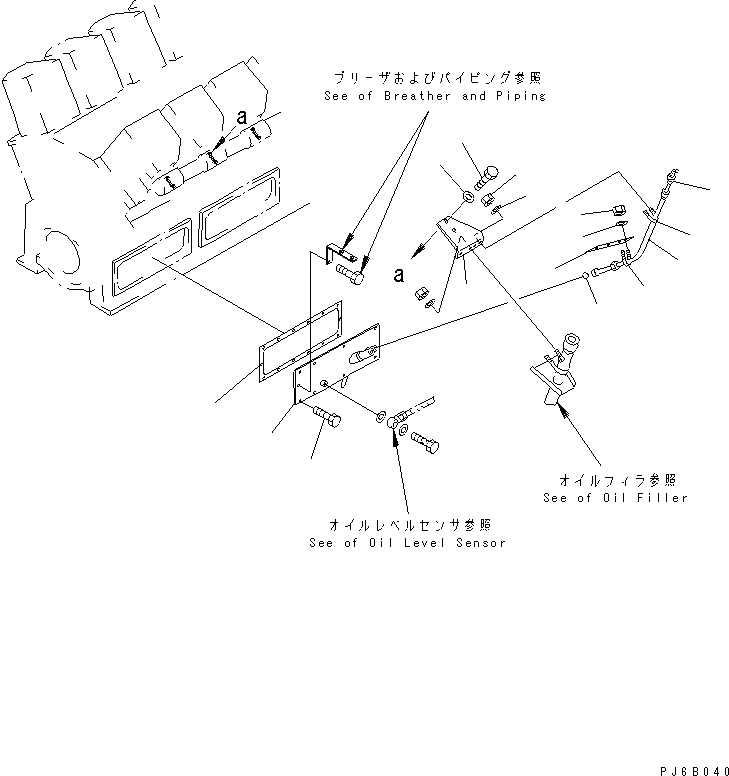 a

ブリーザおよびパイピング参照
See of Breather and Piping

a

オイルフィラ参照
See of Oil Filler

オイルレベルセンサ参照
See of Oil Level Sensor

PJ6B040