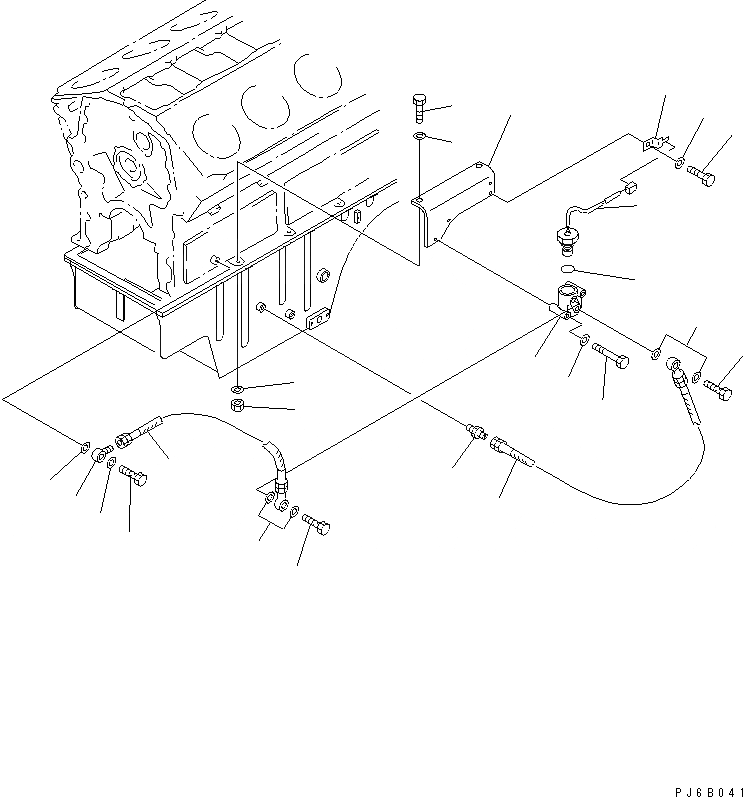 PJ6B041