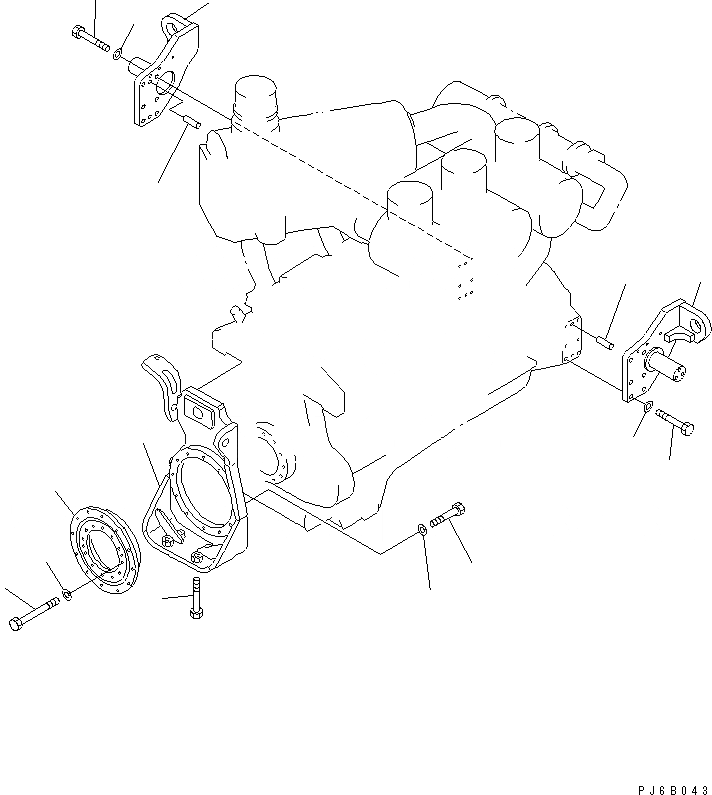 PJ6B043