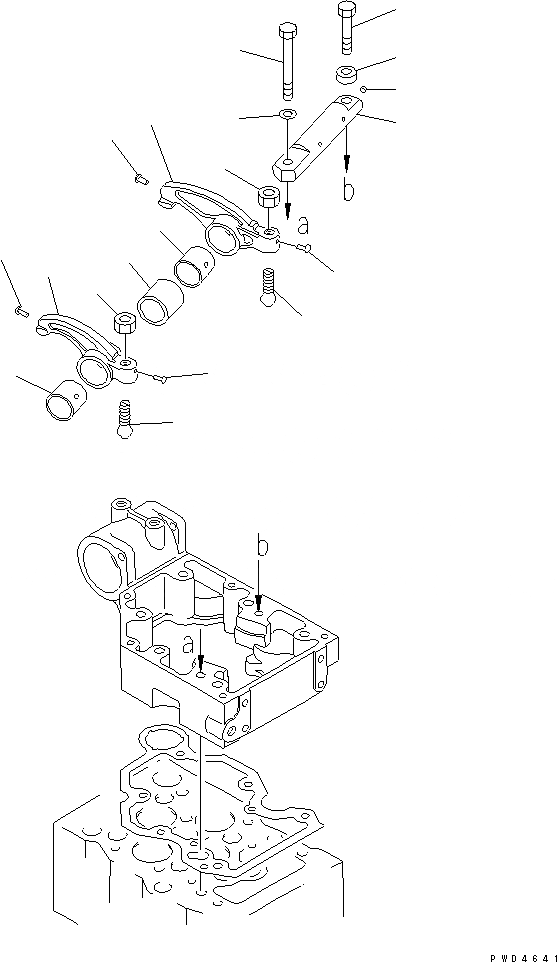 b
a
b
a
PWD4641