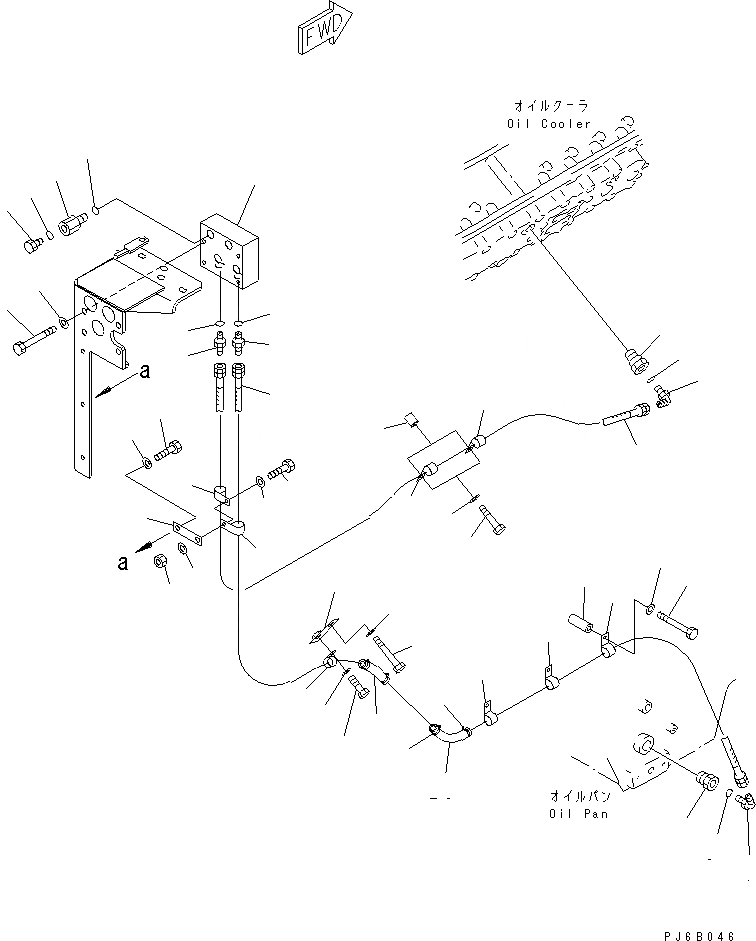 FWD

オイルクーラ
Oil Cooler

a

a

オイルパン
Oil Pan

PJ6B046