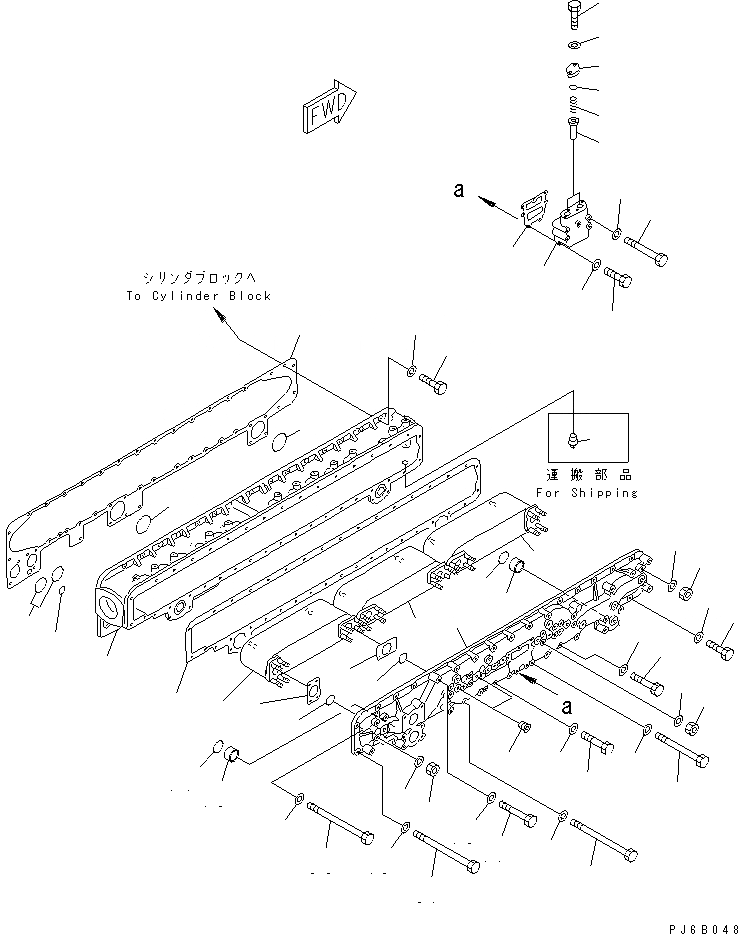 FWD

a

シリンダブロックへ
To Cylinder Block

運搬部品
For Shipping

a

PJ6B048