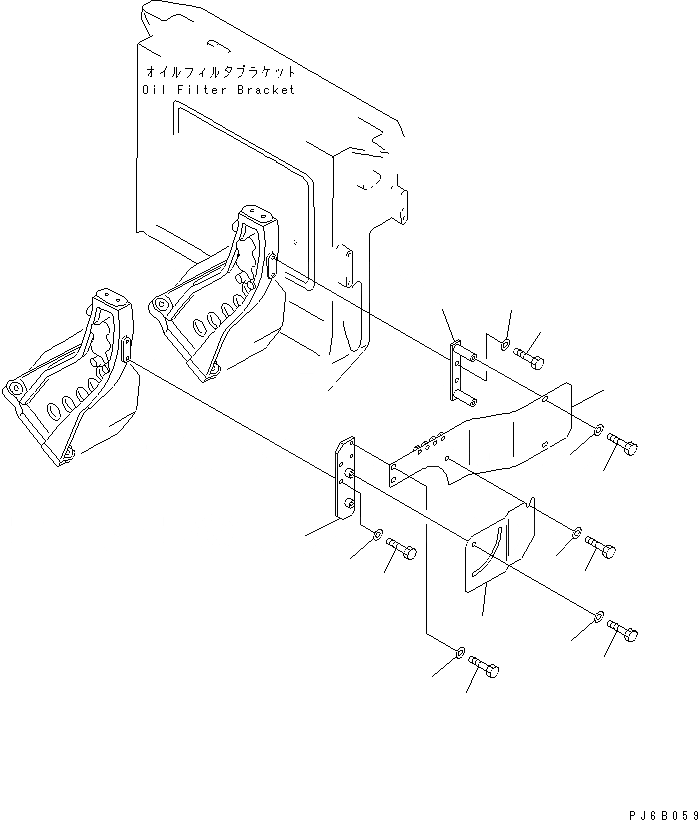 オイルフィルタブラケット
Oil Filter Bracket

PJ6B059