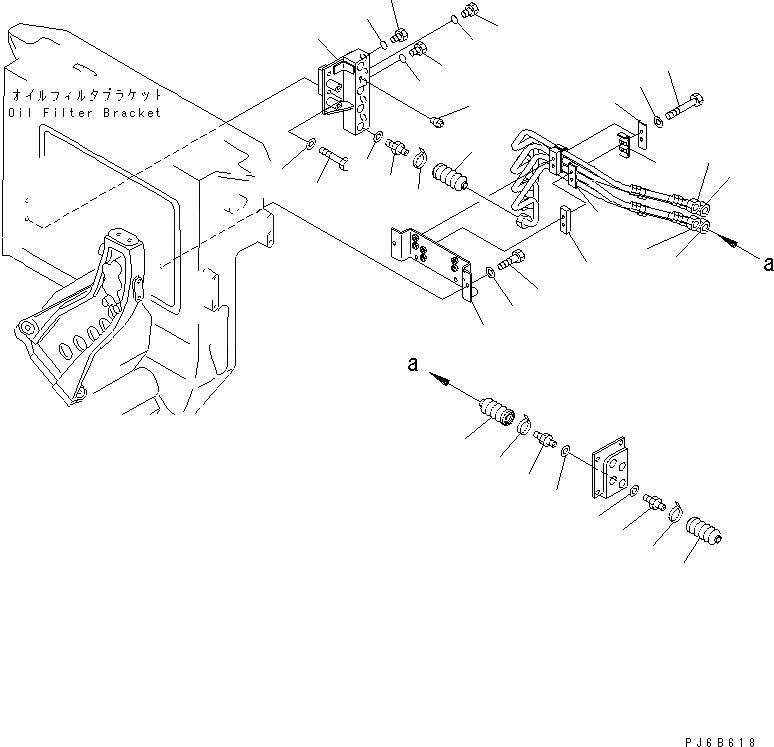 オイルフィルタブラケット
Oil Filter Bracket

a

a

PJ6B618