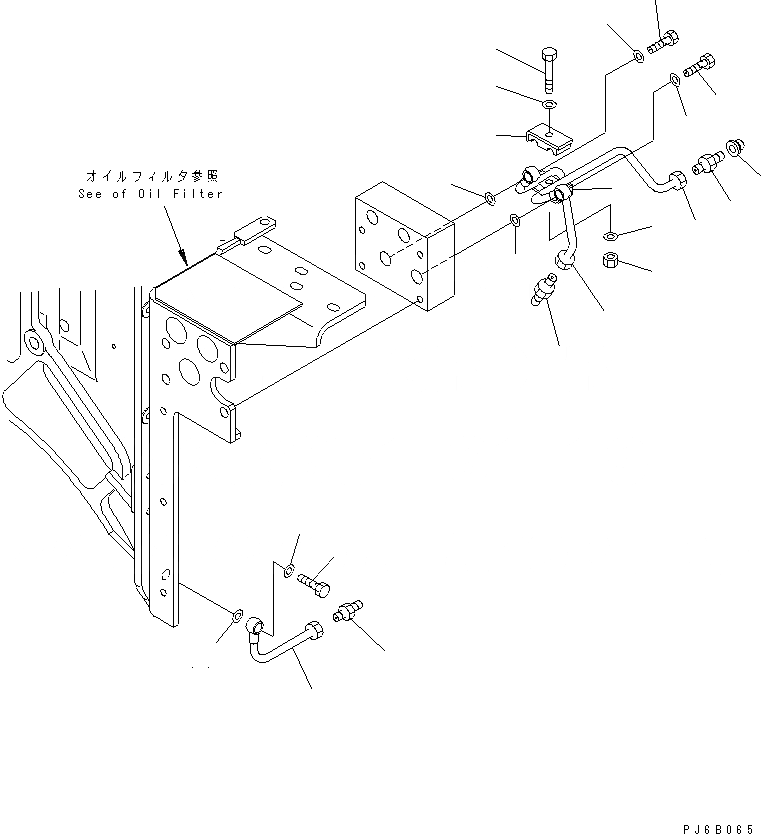 オイルフィルタ参照
See of Oil Filter

PJ6B065