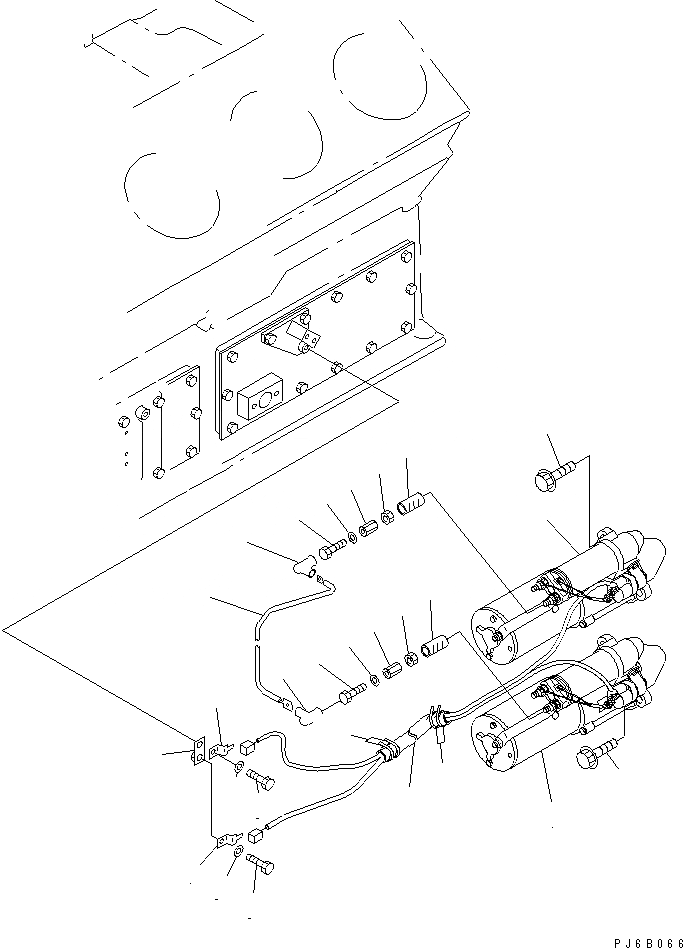 PJ6B066