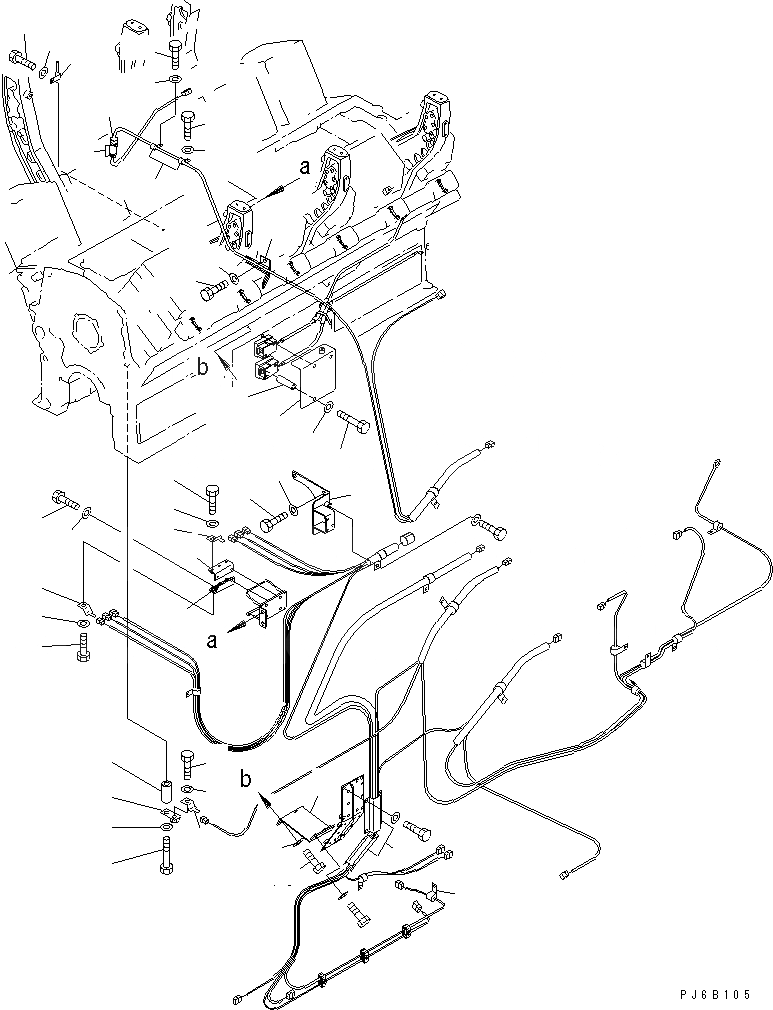 a
b
a
b
PJ6B105