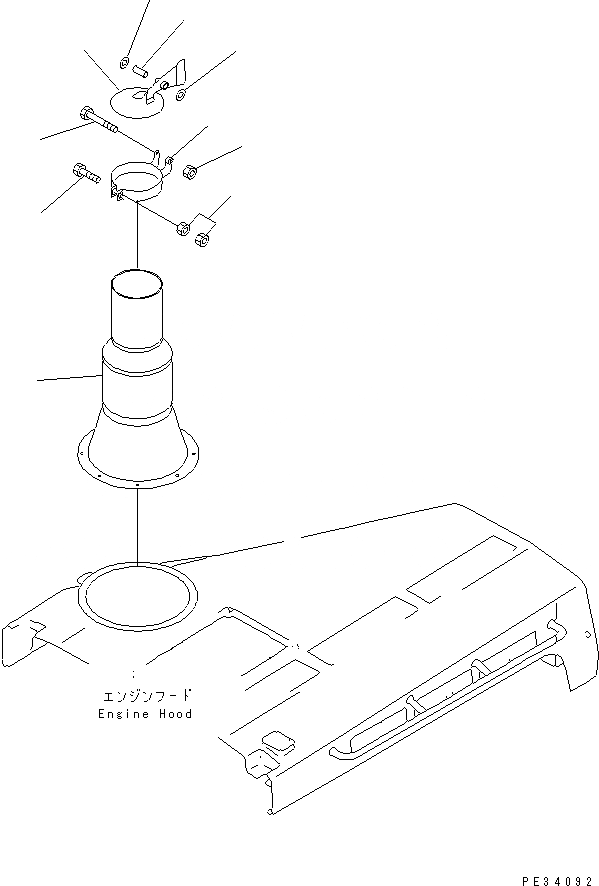 エンジンフード
Engine Hood

PE34092