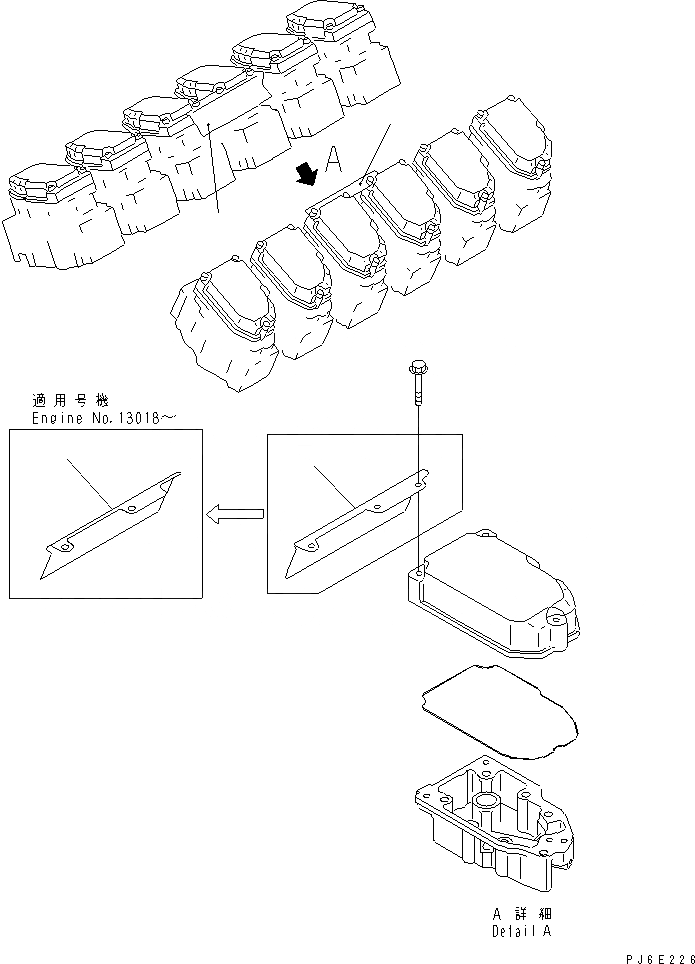 A

適用号機
Engine No.13018～

A 詳細
Detail A

PJ6E226