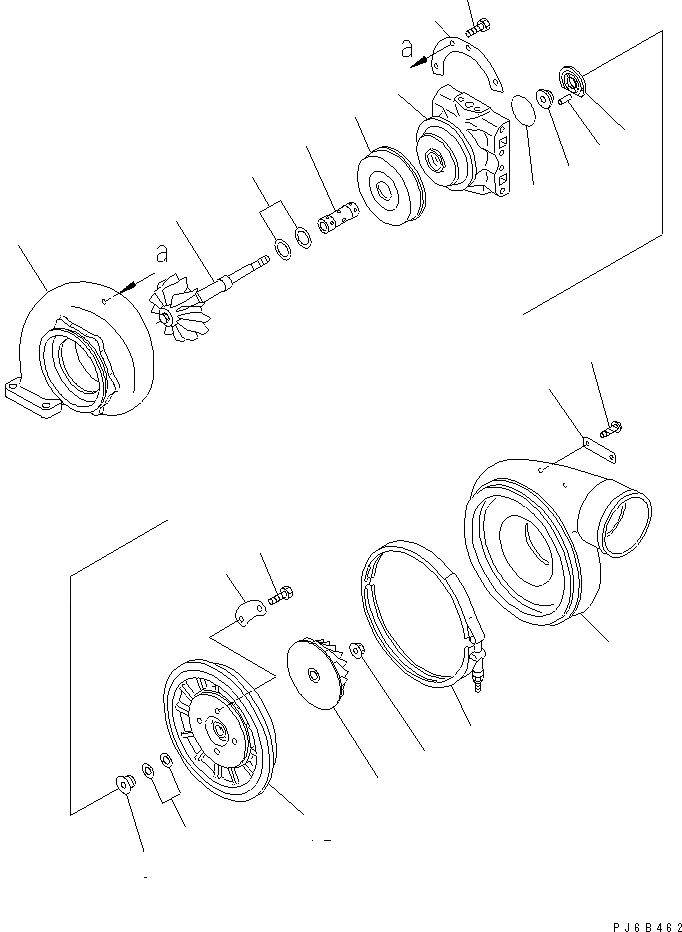 a

a

PJ6B462