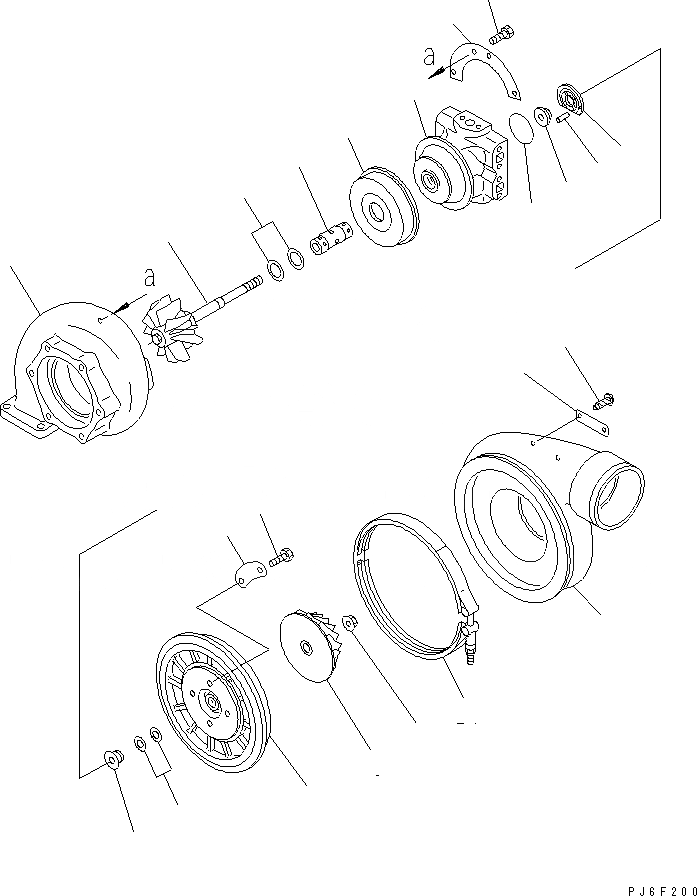 a
a
PJ6F200